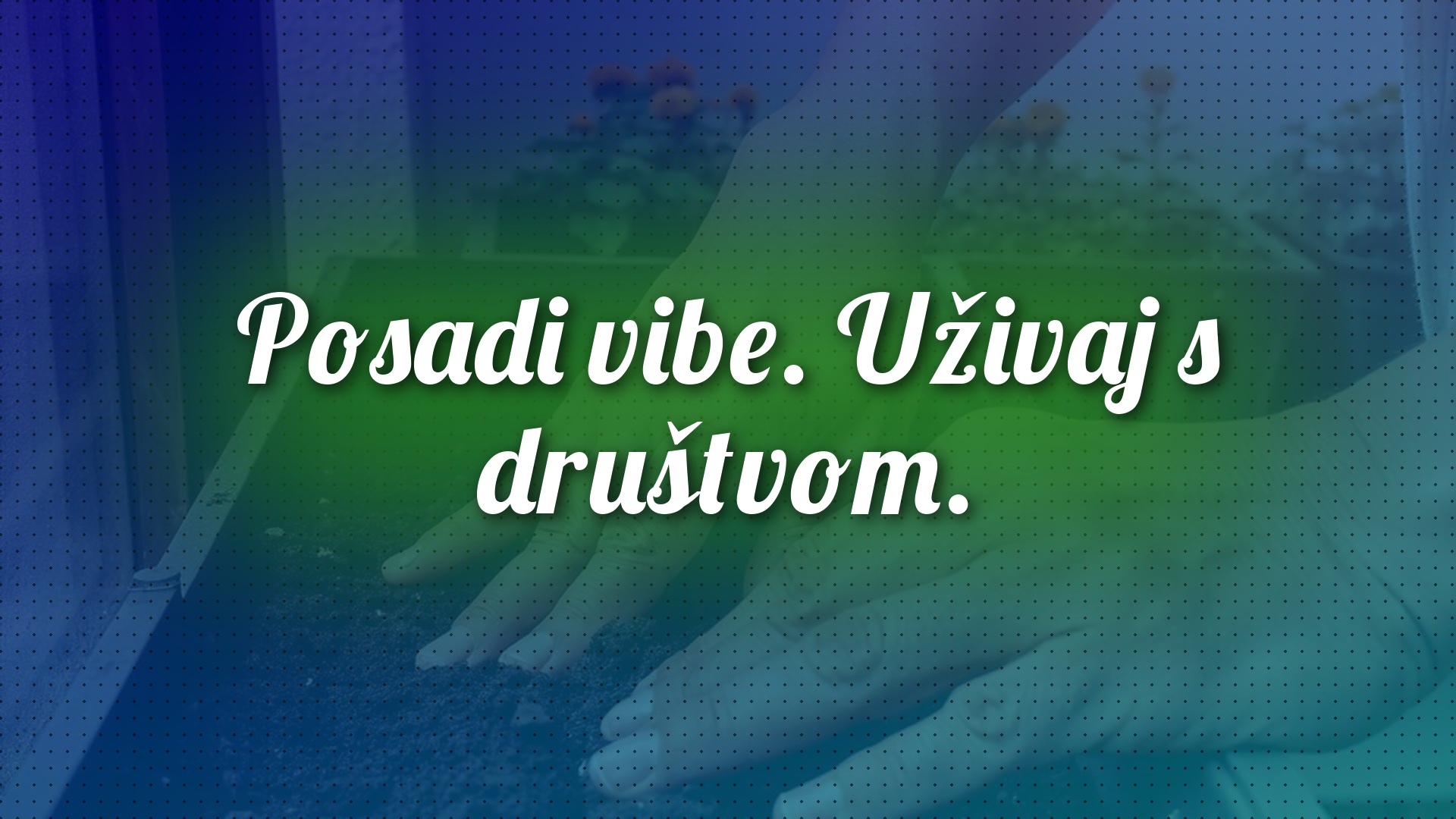 Posadi vibe. Uživaj s društvom.