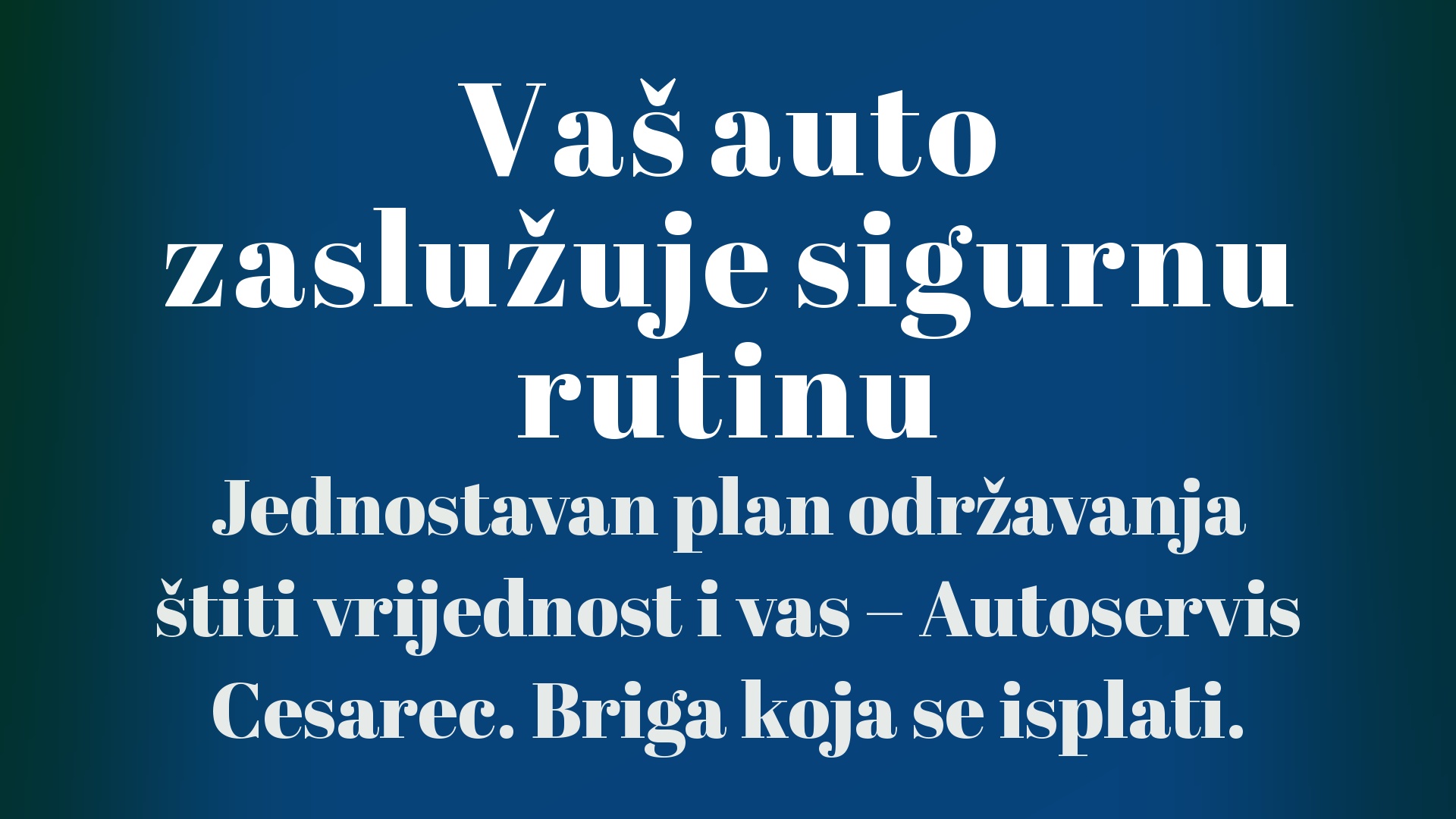 Vaš auto zaslužuje sigurnu rutinu

Jednostavan plan održavanja štiti vrijednost i vas – Autoservis Cesarec. Briga koja se isplati.