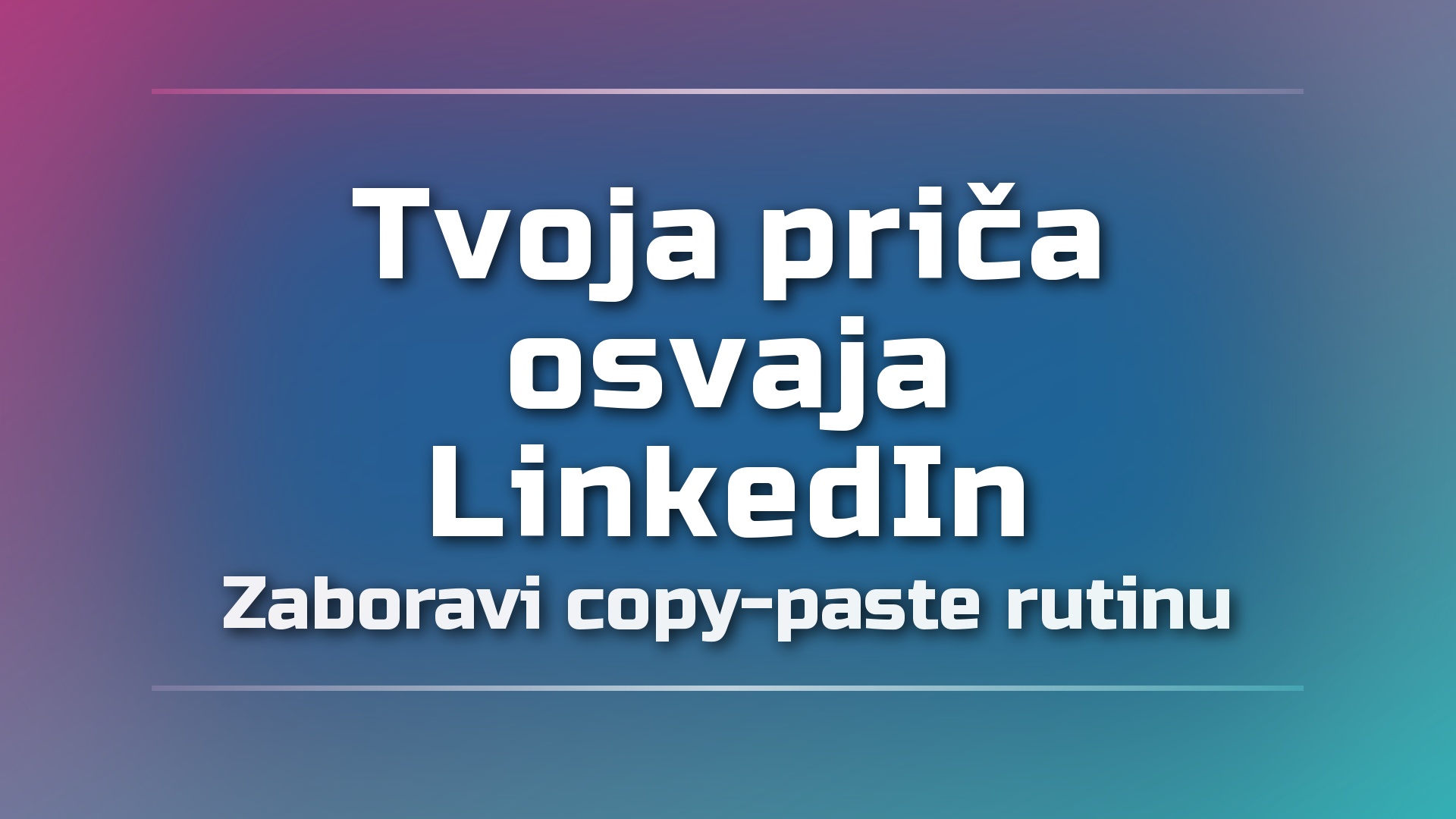 Tvoja priča osvaja LinkedIn

Zaboravi copy-paste rutinu